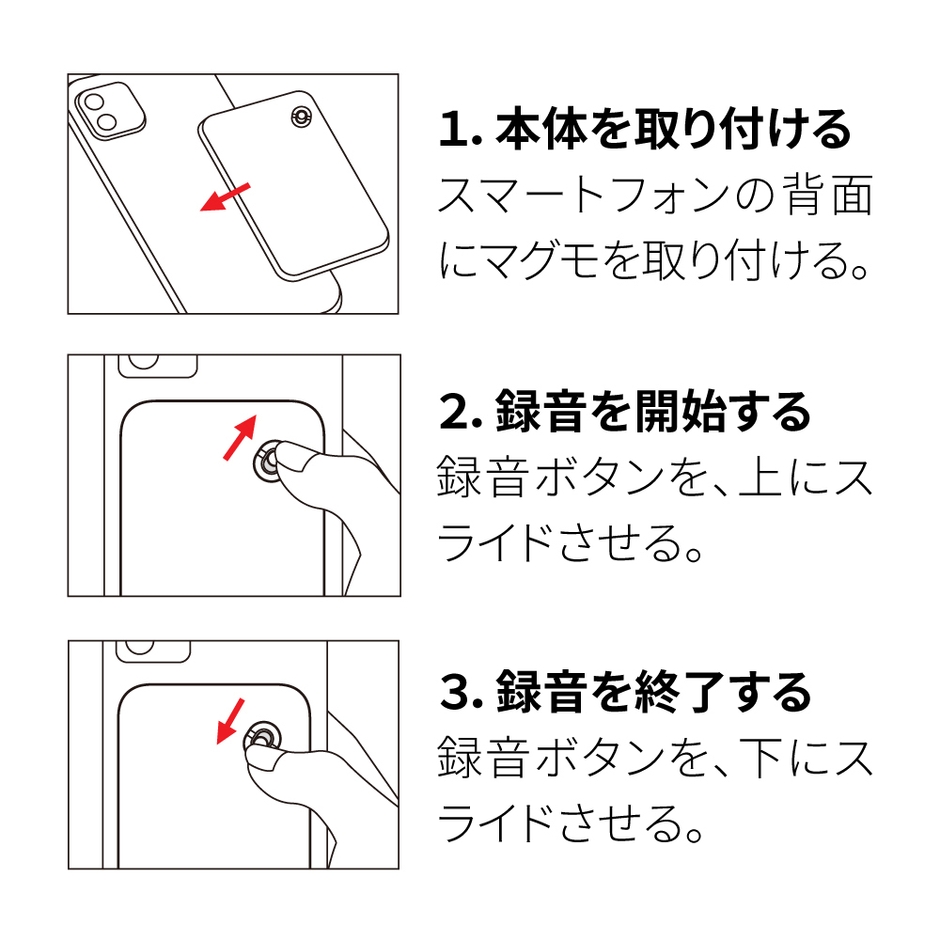 1. 本体を取り付ける
スマートフォンの背面にマグモを取り付ける。

2. 録音を開始する
録音ボタンを、上にスライドさせる。

3. 録音を終了する
録音ボタンを、下にスライドさせる。