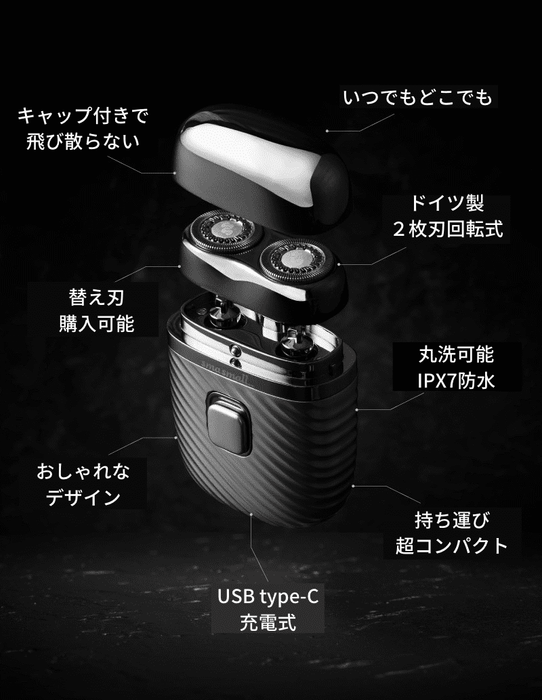 キャップ付きで
飛び散らない

いつでもどこでも

ドイツ製
２枚刃回転式

替え刃
購入可能

smasmall

丸洗可能
IPX7防水

おしゃれな
デザイン

持ち運び
超コンパクト

USB type-C
充電式