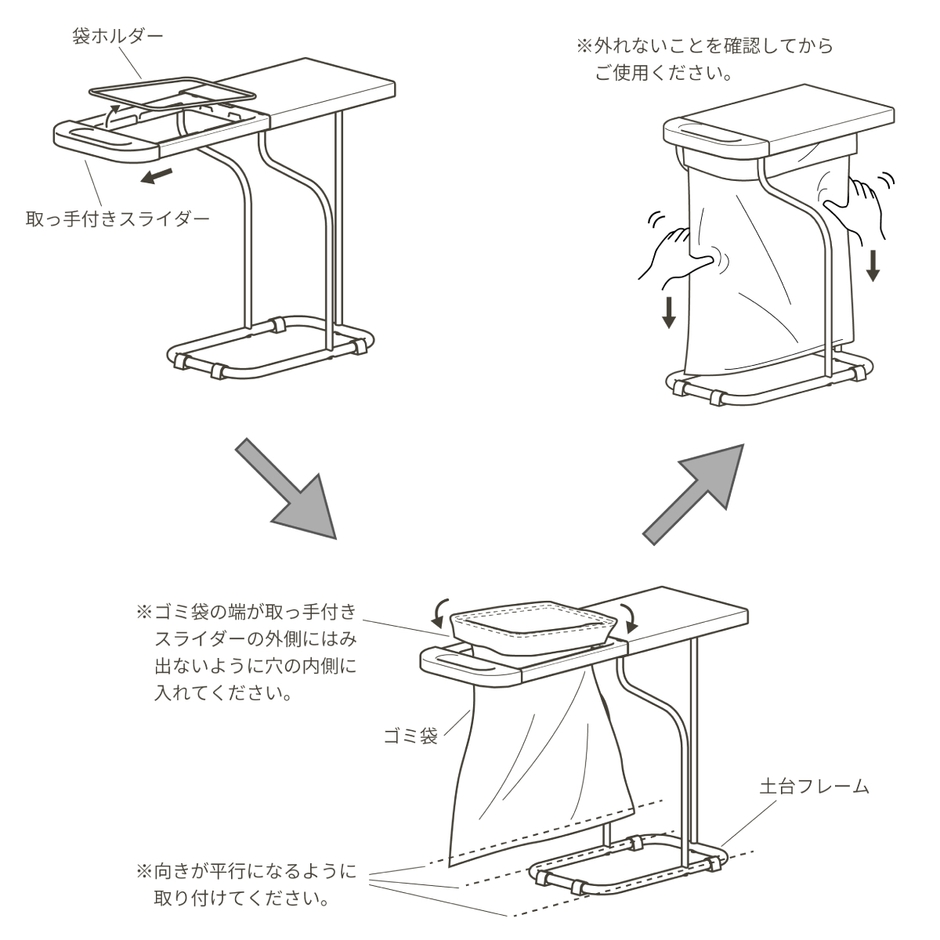 袋ホルダー

取っ手付きスライダー

※外れないことを確認してからご使用ください。

※ゴミ袋の端が取っ手付きスライダーの外側にはみ出ないように穴の内側に入れてください。

ゴミ袋

土台フレーム

※向きが平行になるように取り付けてください。