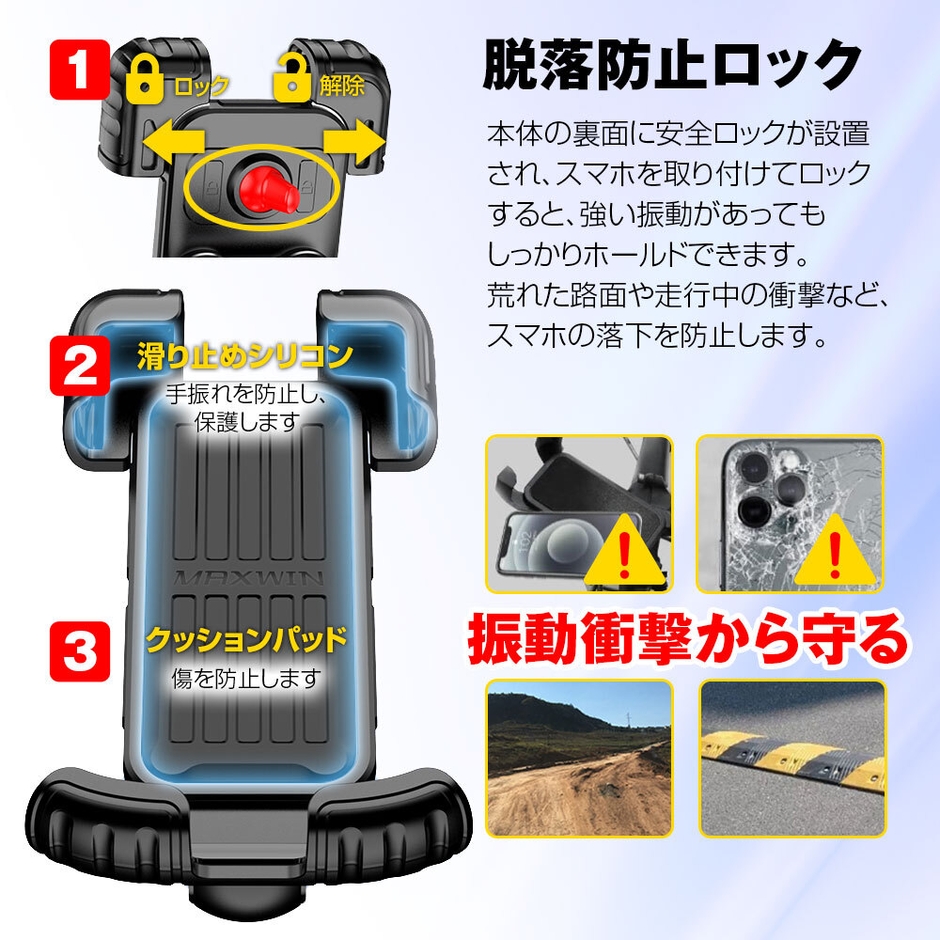 1

ロック

解除

脱落防止ロック

本体の裏面に安全ロックが設置され、スマホを取り付けてロックすると、強い振動があってもしっかりホールドできます。荒れた路面や走行中の衝撃など、スマホの落下を防止します。

2

滑り止めシリコン

手振れを防止し、保護します

MAXWIN

3

クッションパッド

傷を防止します

振動衝撃から守る