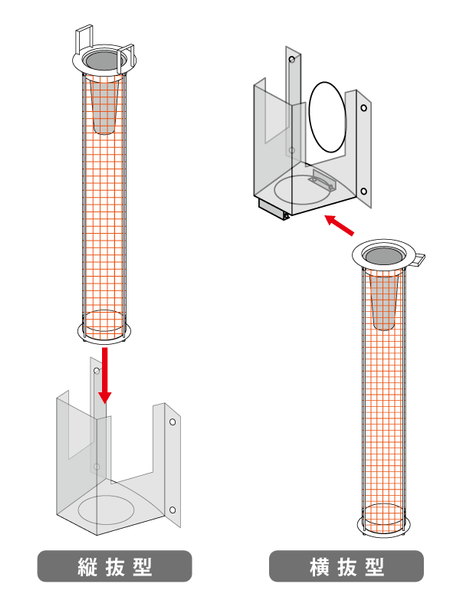 縦抜型

横抜型