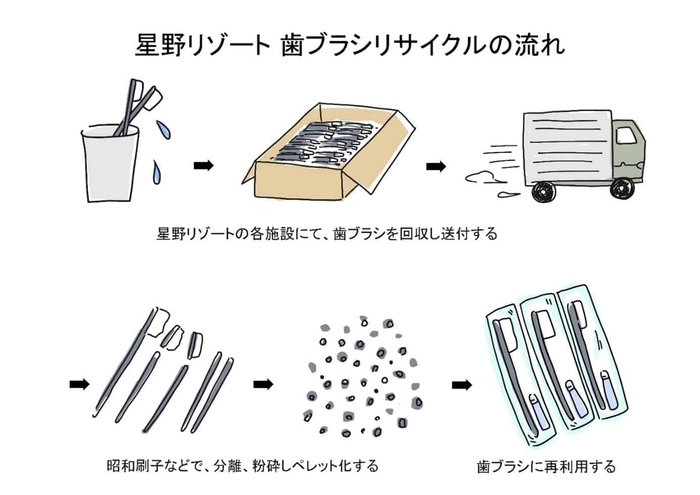 星野リゾート 歯ブラシリサイクルの流れ

星野リゾートの各施設にて、歯ブラシを回収し送付する

昭和刷子などで、分離、粉砕しペレット化する

歯ブラシに再利用する