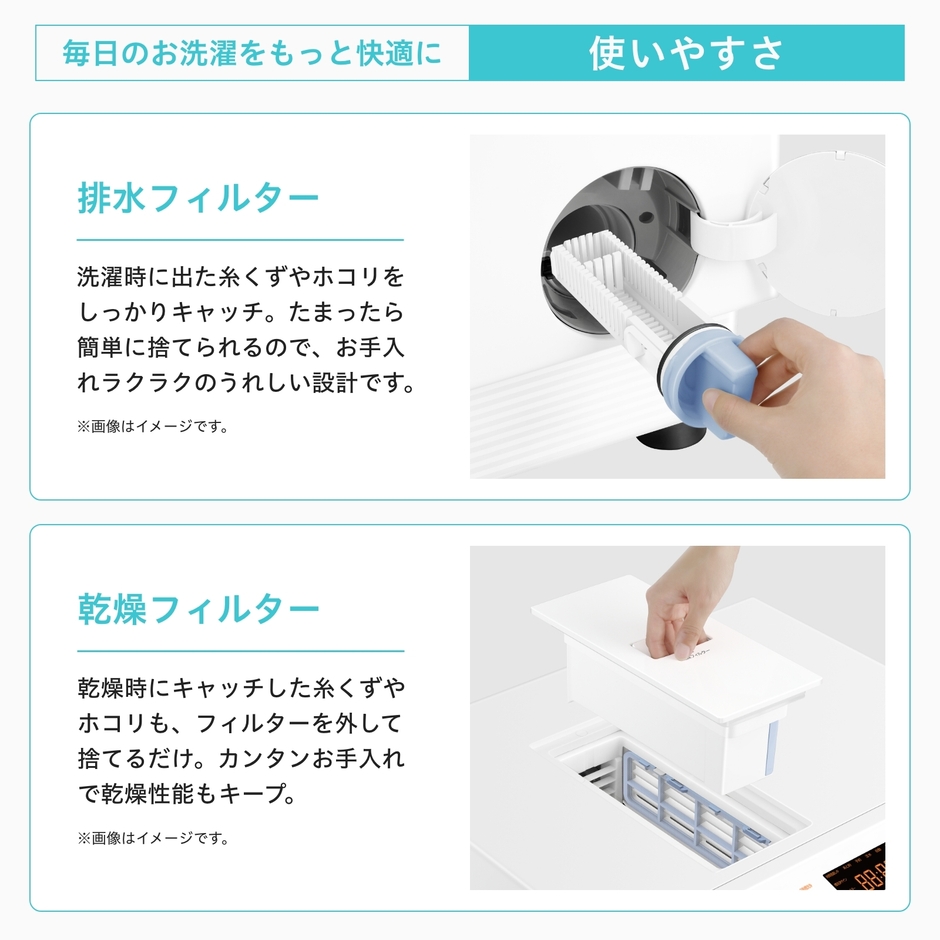 毎日のお洗濯をもっと快適に

使いやすさ

排水フィルター

洗濯時に出た糸くずやホコリをしっかりキャッチ。たまったら簡単に捨てられるので、お手入れラクラクのうれしい設計です。

※画像はイメージです。

乾燥フィルター

乾燥時にキャッチした糸くずやホコリも、フィルターを外して捨てるだけ。カンタンお手入れで乾燥性能もキープ。

※画像はイメージです。