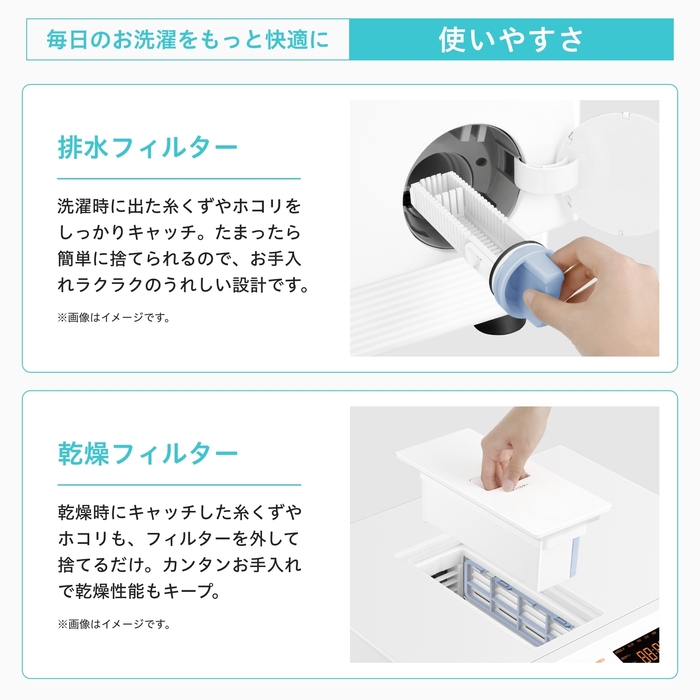 毎日のお洗濯をもっと快適に　使いやすさ

排水フィルター

洗濯時に出た糸くずやホコリをしっかりキャッチ。たまったら簡単に捨てられるので、お手入れラクラクのうれしい設計です。

※画像はイメージです。

乾燥フィルター

乾燥時にキャッチした糸くずやホコリも、フィルターを外して捨てるだけ。カンタンお手入れで乾燥性能もキープ。

※画像はイメージです。