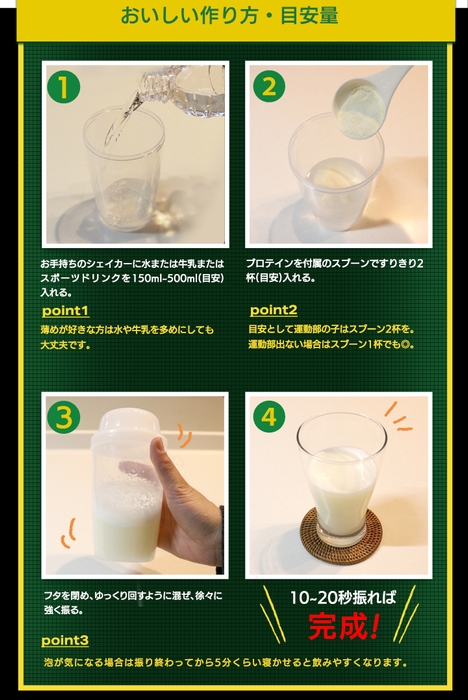 おいしい作り方・目安量

1

お手持ちのシェイカーに水または牛乳またはスポーツドリンクを150ml-500ml(目安)入れる。

point1

薄めが好きな方は水や牛乳を多めにしても大丈夫です。

2

プロテインを付属のスプーンですりきり2杯(目安)入れる。

point2

目安として運動部の子はスプーン2杯を。運動部出ない場合はスプーン1杯でも◎。

3

フタを閉め、ゆっくり回すように混ぜ、徐々に強く振る。

point3

泡が気になる場合は振り終わってから5分くらい寝かせると飲みやすくなります。

4

10~20秒振れば

完成!