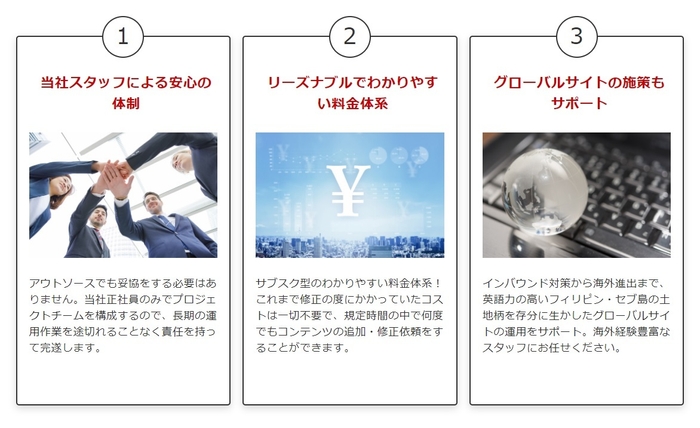 1

当社スタッフによる安心の体制

アウトソースでも妥協をする必要はありません。当社正社員のみでプロジェクトチームを構成するので、長期の運用作業を途切れることなく責任を持って完遂します。

2

リーズナブルでわかりやすい料金体系

¥

サブスク型のわかりやすい料金体系！これまで修正の度にかかっていたコストは一切不要で、規定時間の中で何度でもコンテンツの追加・修正依頼をすることができます。

3

グローバルサイトの施策もサポート

インバウンド対策から海外進出まで、英語力の高いフィリピン・セブ島の土地柄を存分に生かしたグローバルサイトの運用をサポート。海外経験豊富なスタッフにお任せください。