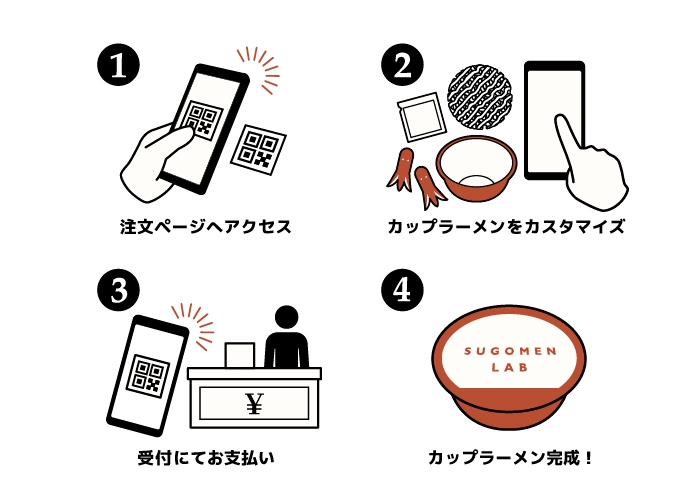 1

注文ページへアクセス

2

カップラーメンをカスタマイズ

3

¥

受付にてお支払い

4

SUGOMEN LAB

カップラーメン完成！