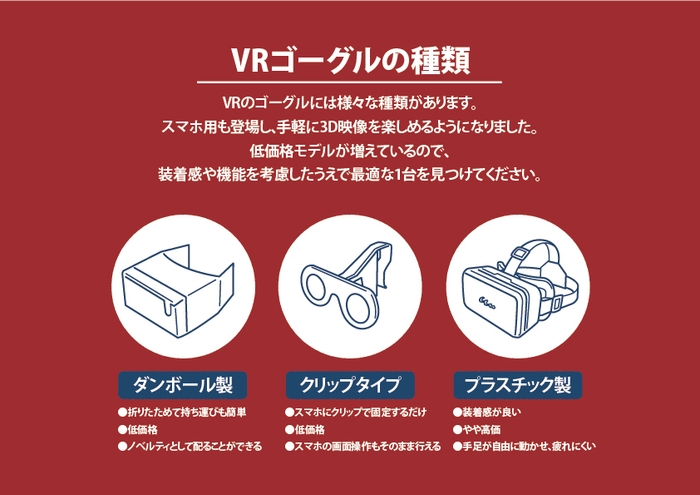 VRゴーグルの種類

VRのゴーグルには様々な種類があります。
スマホ用も登場し、手軽に3D映像を楽しめるようになりました。
低価格モデルが増えているので、
装着感や機能を考慮したうえで最適な1台を見つけてください。

ダンボール製
●折りたためて持ち運びも簡単
●低価格
●ノベルティとして配ることができる

クリップタイプ
●スマホにクリップで固定するだけ
●低価格
●スマホの画面操作もそのまま行える

プラスチック製
●装着感が良い
●やや高価
●手足が自由に動かせ、疲れにくい