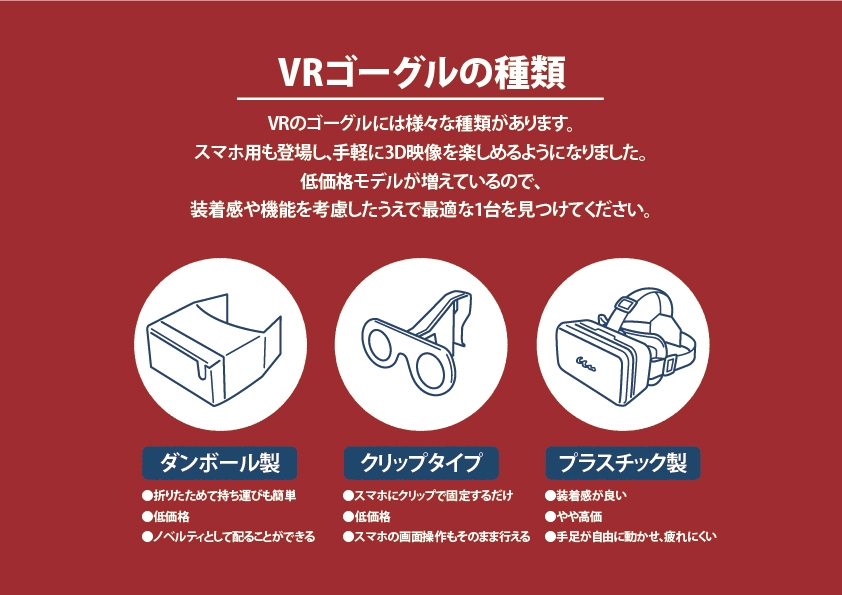 VRゴーグルの種類

VRのゴーグルには様々な種類があります。
スマホ用も登場し、手軽に3D映像を楽しめるようになりました。
低価格モデルが増えているので、
装着感や機能を考慮したうえで最適な1台を見つけてください。

ダンボール製
●折りたためて持ち運びも簡単
●低価格
●ノベルティとして配ることができる

クリップタイプ
●スマホにクリップで固定するだけ
●低価格
●スマホの画面操作もそのまま行える

プラスチック製
●装着感が良い
●やや高価
●手足が自由に動かせ、疲れにくい