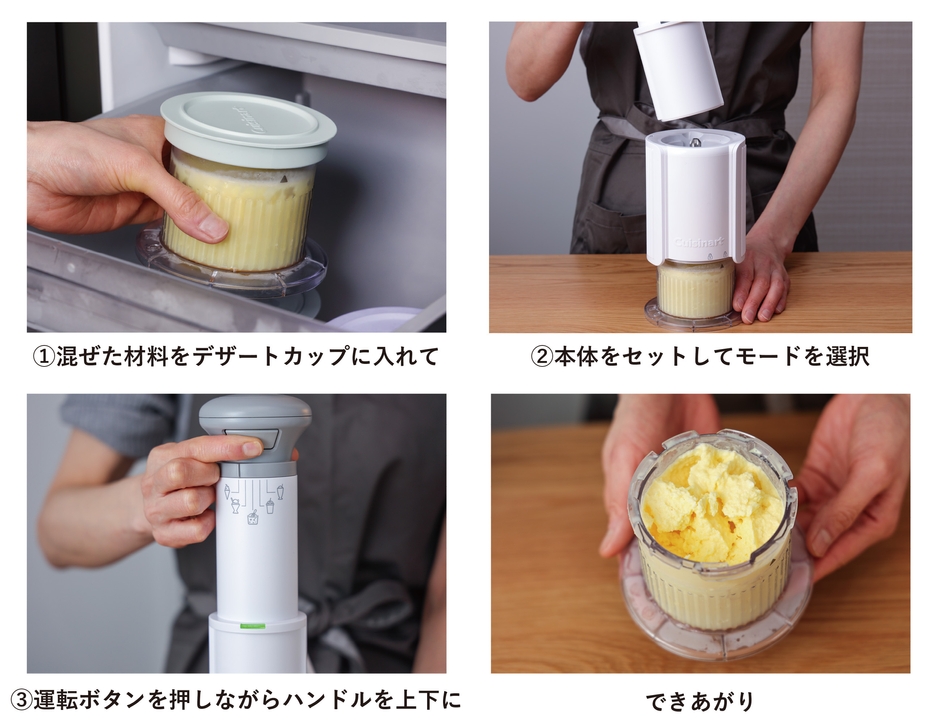 ①混ぜた材料をデザートカップに入れて

Cuisinart

②本体をセットしてモードを選択

③運転ボタンを押しながらハンドルを上下に

できあがり