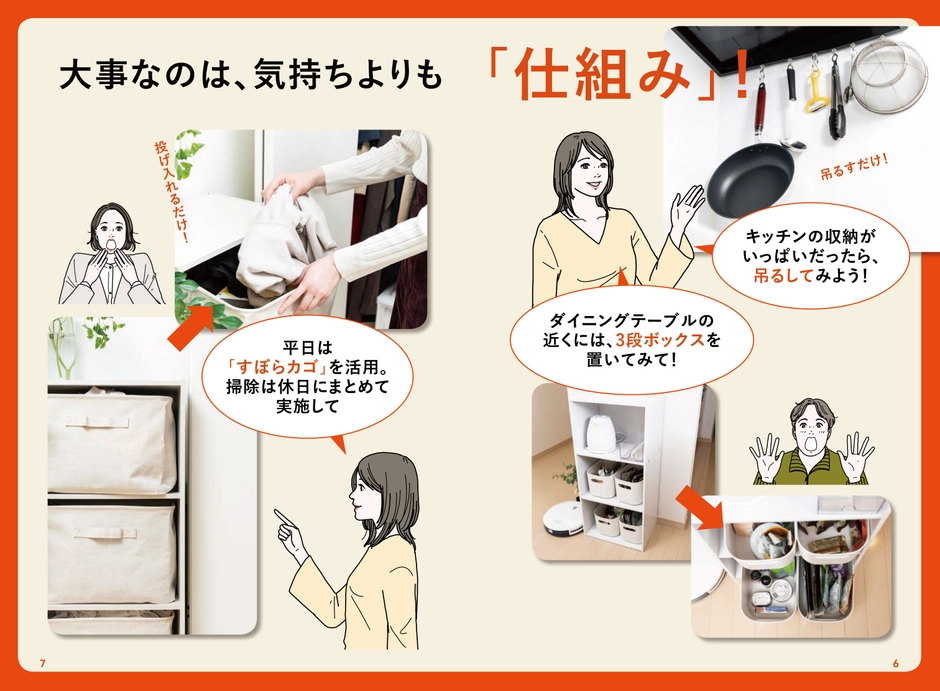 大事なのは、気持ちよりも「仕組み」!

投げ入れるだけ!

平日は「ずぼらカゴ」を活用。掃除は休日にまとめて実施して

吊るすだけ!

キッチンの収納がいっぱいだったら、吊るしてみよう!

ダイニングテーブルの近くには、3段ボックスを置いてみて!

7

6