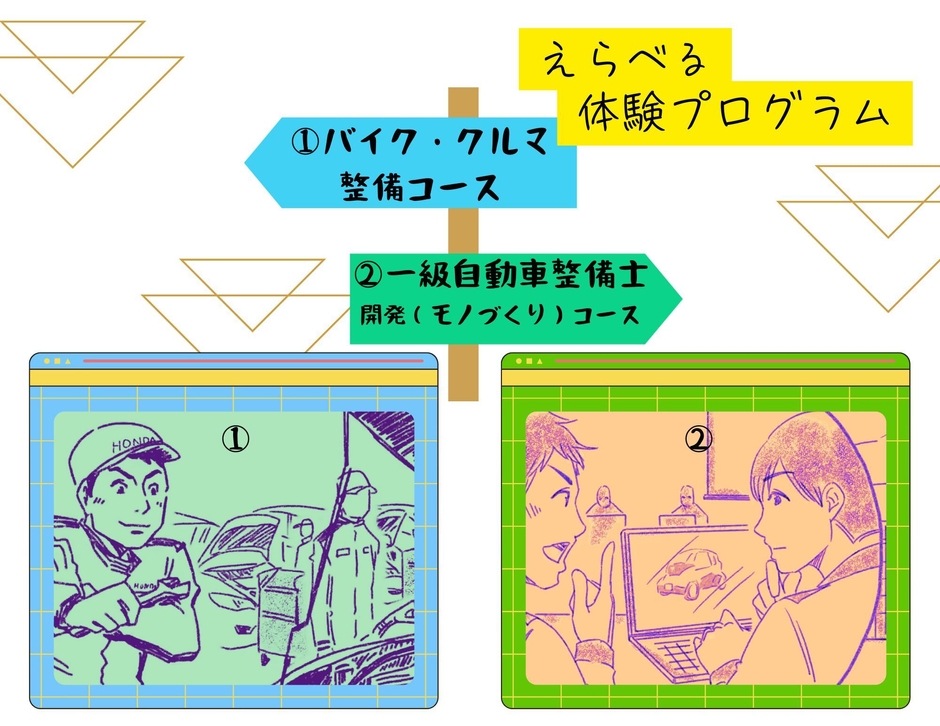 えらべる
体験プログラム

①バイク・クルマ
整備コース

②一級自動車整備士
開発（モノづくり）コース

①

HONDA

HONDA

②