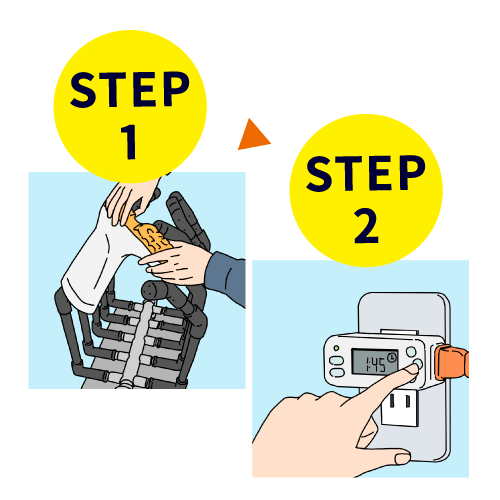 STEP
1

STEP
2

1:45