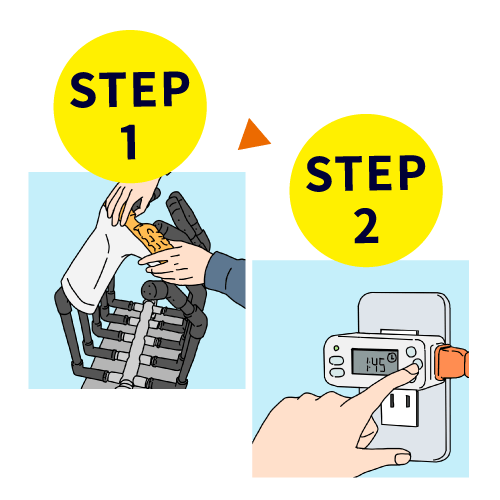 STEP
1

STEP
2

1:45