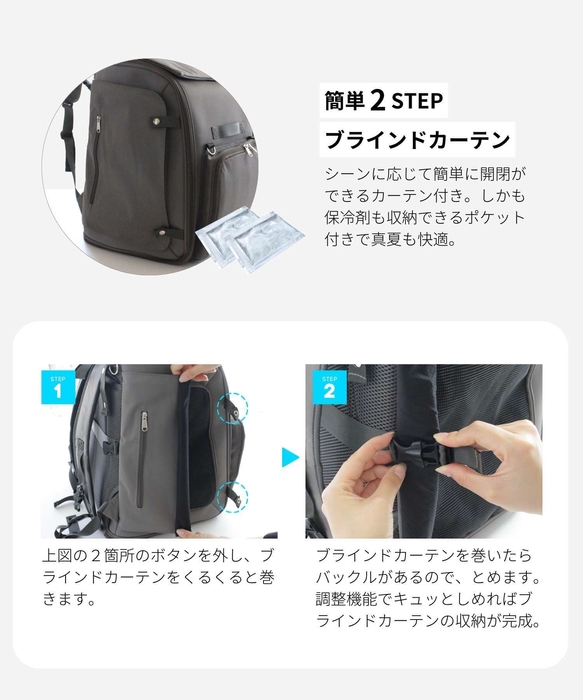 簡単 2 STEP

ブラインドカーテン

シーンに応じて簡単に開閉ができるカーテン付き。しかも保冷剤も収納できるポケット付きで真夏も快適。

STEP 1

上図の２箇所のボタンを外し、ブラインドカーテンをくるくると巻きます。

STEP 2

ブラインドカーテンを巻いたらバックルがあるので、とめます。調整機能でキュッとしめればブラインドカーテンの収納が完成。