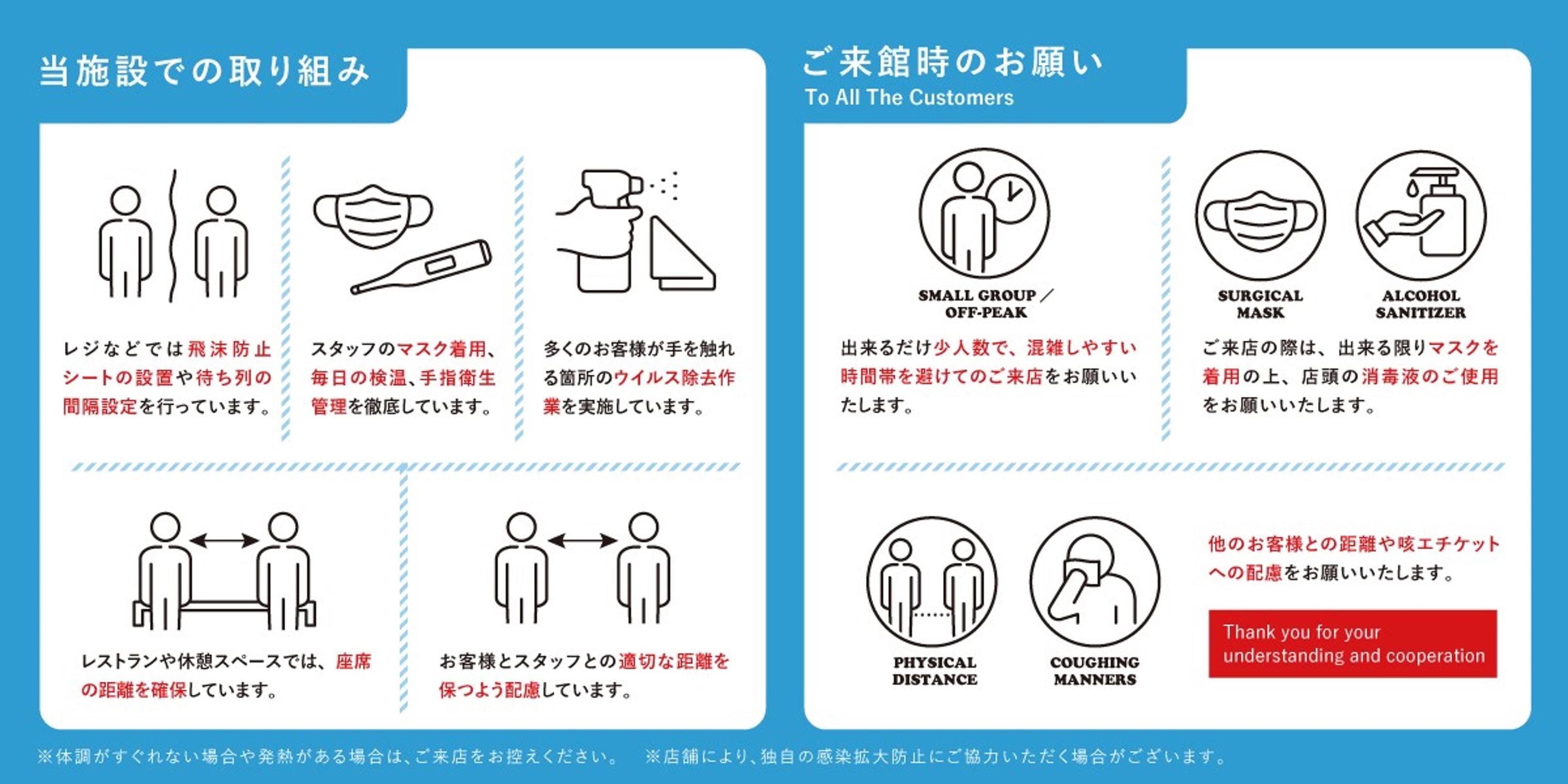 当施設での取り組み

レジなどでは飛沫防止シートの設置や待ち列の間隔設定を行っています。

スタッフのマスク着用、毎日の検温、手指衛生管理を徹底しています。

多くのお客様が手を触れる箇所のウイルス除去作業を実施しています。

レストランや休憩スペースでは、座席の距離を確保しています。

お客様とスタッフとの適切な距離を保つよう配慮しています。

ご来館時のお願い
To All The Customers

SMALL GROUP / OFF-PEAK

出来るだけ少人数で、混雑しやすい時間帯を避けてのご来店をお願いいたします。

SURGICAL MASK

ALCOHOL SANITIZER

ご来店の際は、出来る限りマスクを着用の上、店頭の消毒液のご使用をお願いいたします。

PHYSICAL DISTANCE

COUGHING MANNERS

他のお客様との距離や咳エチケットへの配慮をお願いいたします。

Thank you for your understanding and cooperation

※体調がすぐれない場合や発熱がある場合は、ご来店をお控えください。 ※店舗により、独自の感染拡大防止にご協力いただく場合がございます。