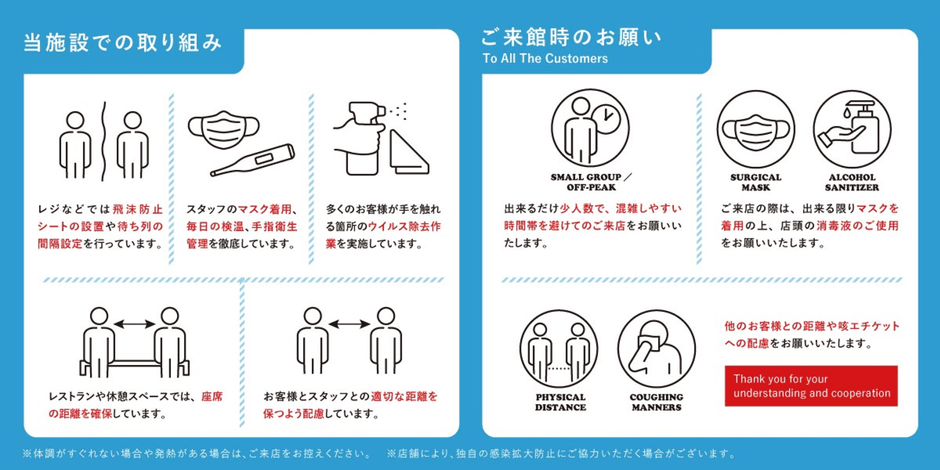 当施設での取り組み

レジなどでは飛沫防止シートの設置や待ち列の間隔設定を行っています。

スタッフのマスク着用、毎日の検温、手指衛生管理を徹底しています。

多くのお客様が手を触れる箇所のウイルス除去作業を実施しています。

レストランや休憩スペースでは、座席の距離を確保しています。

お客様とスタッフとの適切な距離を保つよう配慮しています。

ご来館時のお願い
To All The Customers

SMALL GROUP / OFF-PEAK

出来るだけ少人数で、混雑しやすい時間帯を避けてのご来店をお願いいたします。

SURGICAL MASK

ALCOHOL SANITIZER

ご来店の際は、出来る限りマスクを着用の上、店頭の消毒液のご使用をお願いいたします。

PHYSICAL DISTANCE

COUGHING MANNERS

他のお客様との距離や咳エチケットへの配慮をお願いいたします。

Thank you for your understanding and cooperation

※体調がすぐれない場合や発熱がある場合は、ご来店をお控えください。 ※店舗により、独自の感染拡大防止にご協力いただく場合がございます。