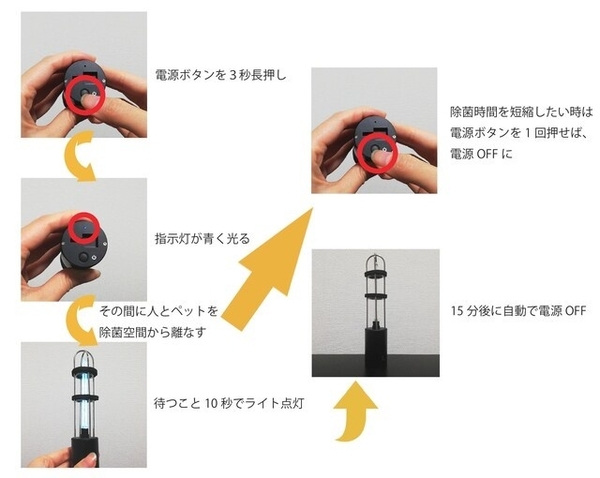 電源ボタンを 3 秒長押し

指示灯が青く光る

その間に人とペットを除菌空間から離なす

待つこと 10 秒でライト点灯

除菌時間を短縮したい時は電源ボタンを 1 回押せば、電源 OFF に

15 分後に自動で電源 OFF