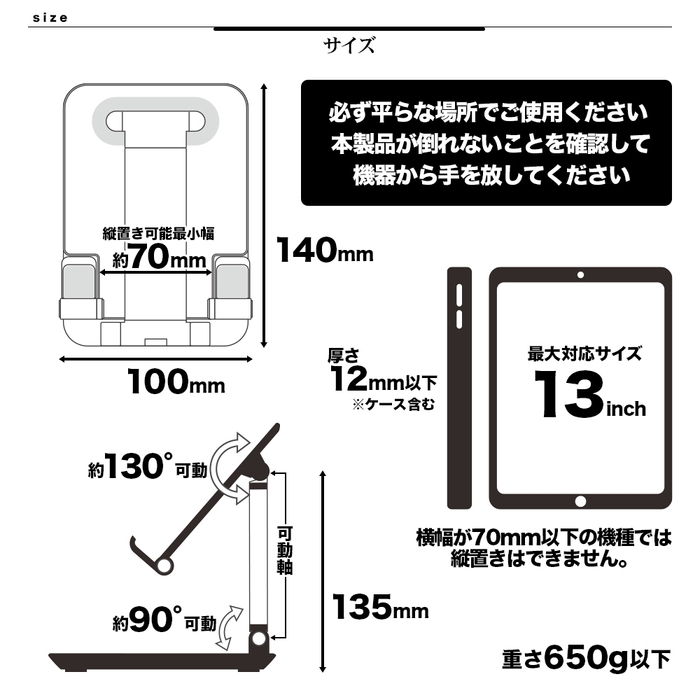 size

サイズ

必ず平らな場所でご使用ください
本製品が倒れないことを確認して
機器から手を放してください

縦置き可能最小幅
約70mm

140mm

100mm

厚さ
12mm以下
※ケース含む

最大対応サイズ
13inch

約130°可動

可動軸

約90°可動

135mm

横幅が70mm以下の機種では
縦置きはできません。

重さ650g以下