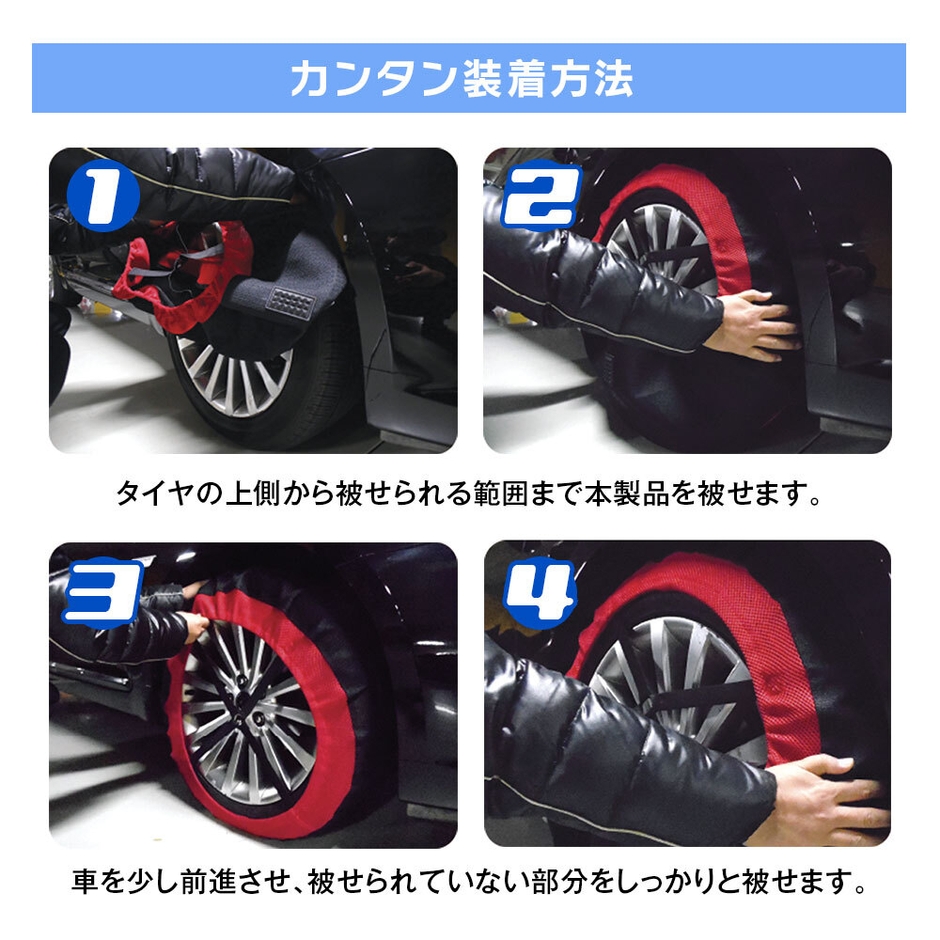 カンタン装着方法

1

2

タイヤの上側から被せられる範囲まで本製品を被せます。

3

4

車を少し前進させ、被せられていない部分をしっかりと被せます。