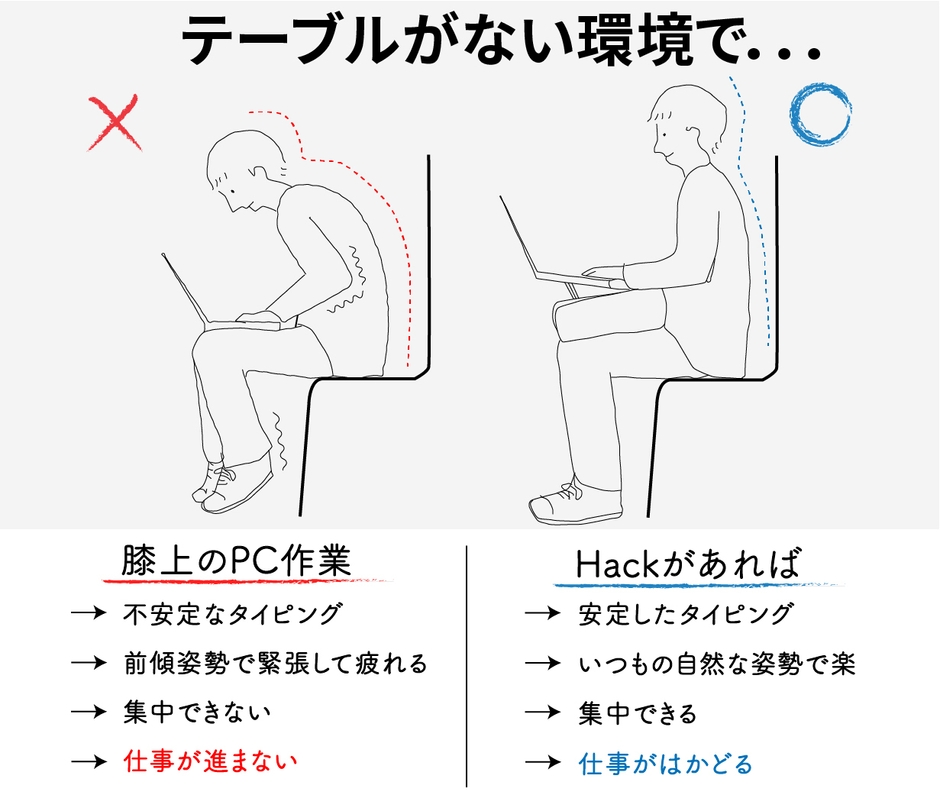 テーブルがない環境で...

膝上のPC作業

→ 不安定なタイピング

→ 前傾姿勢で緊張して疲れる

→ 集中できない

→ 仕事が進まない

Hackがあれば

→ 安定したタイピング

→ いつもの自然な姿勢で楽

→ 集中できる

→ 仕事がはかどる